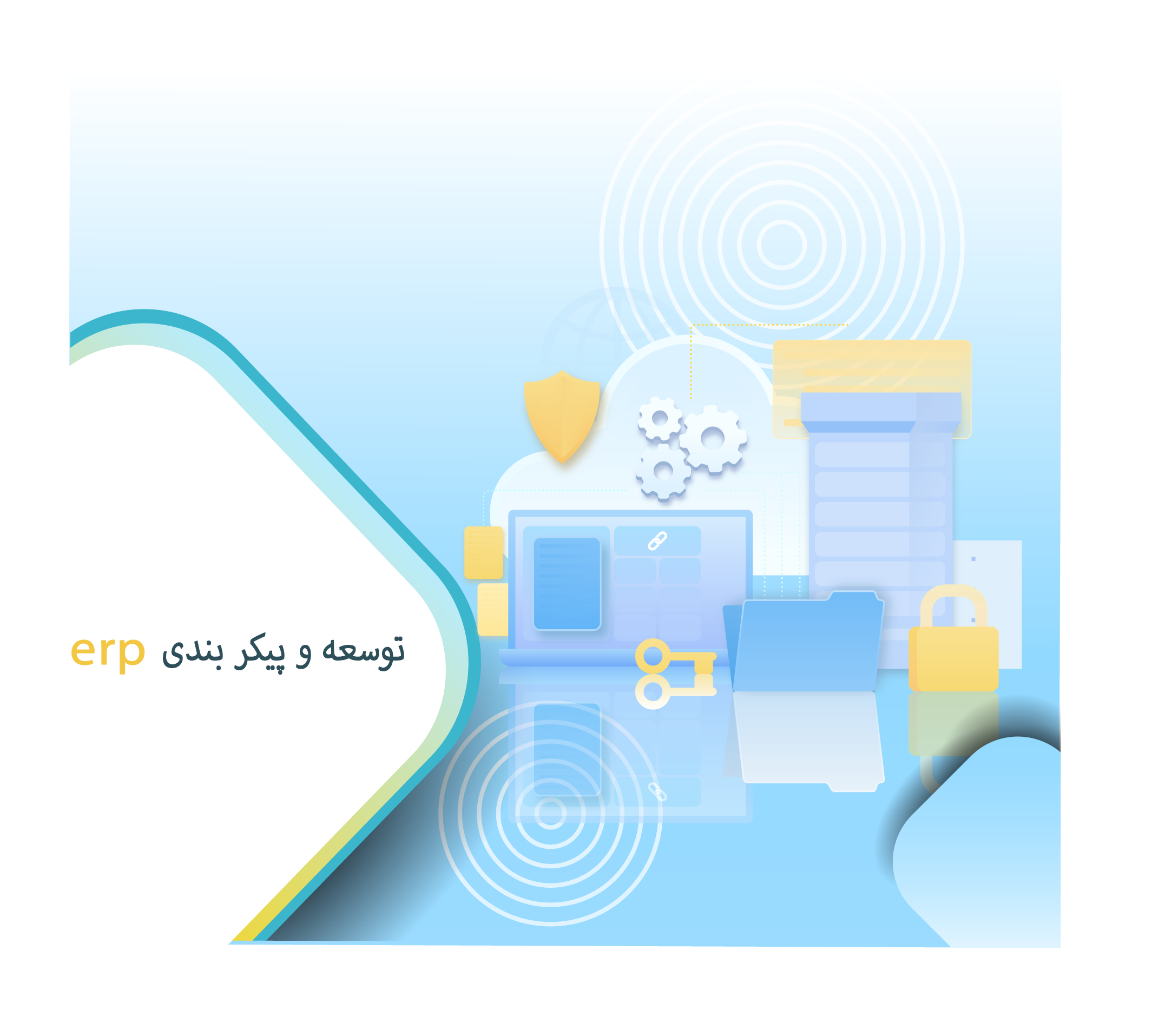 توسعه و پیکر بندی erp